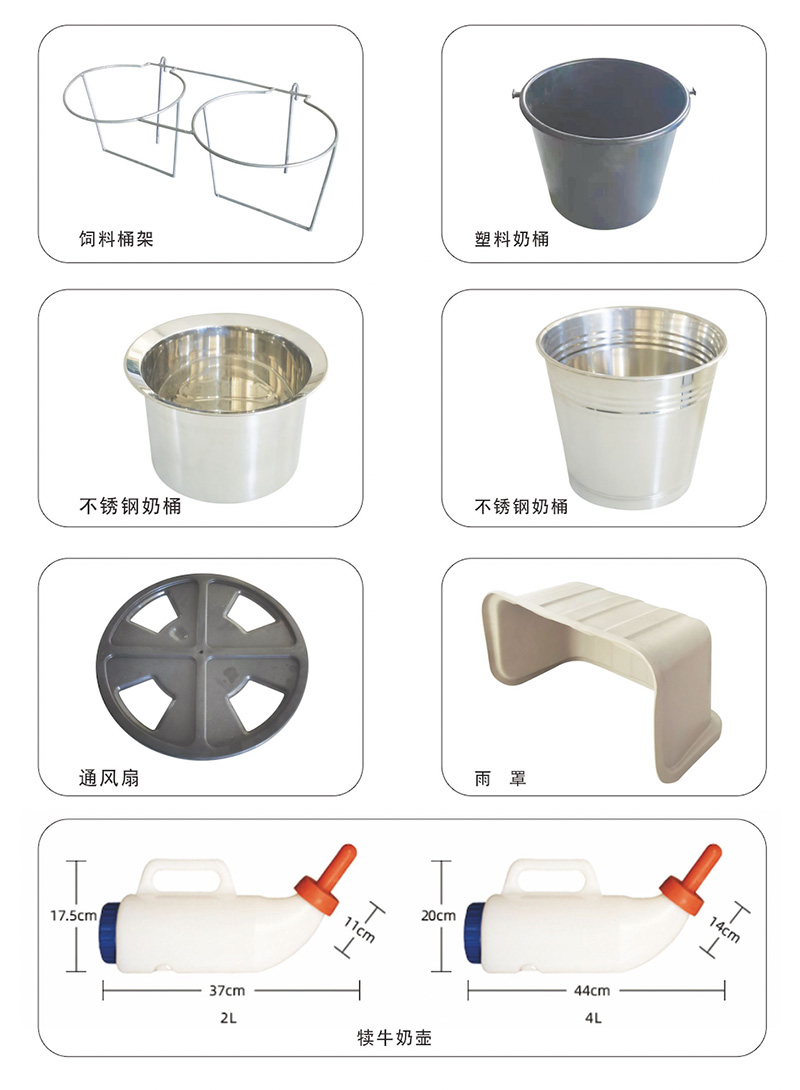 饲料桶架

塑料奶桶

不锈钢奶桶

不锈钢奶桶

通风扇

雨 罩

17.5cm
11cm
37cm
2L

20cm
14cm
44cm
4L

犊牛奶壶